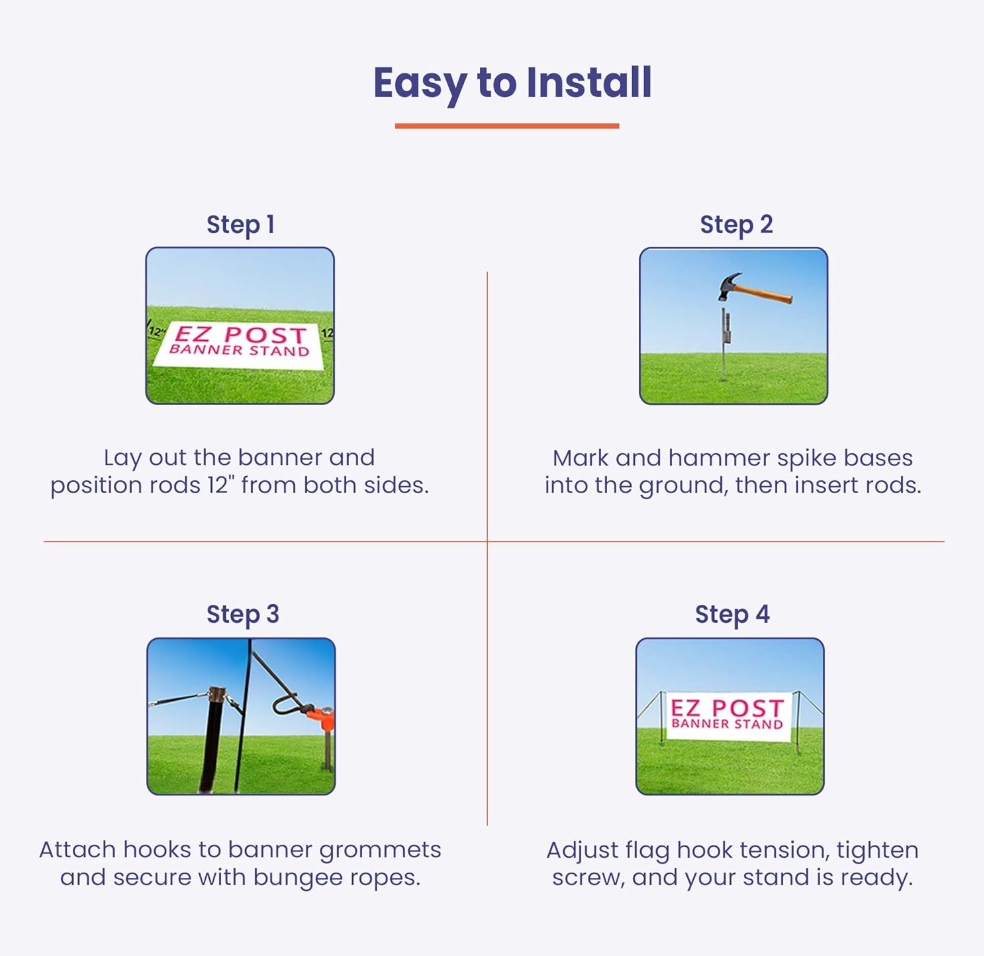 Easy to Install

Step 1

12" EZ POST BANNER STAND 12"

Lay out the banner and position rods 12" from both sides.

Step 2

Mark and hammer spike bases into the ground, then insert rods.

Step 3

Attach hooks to banner grommets and secure with bungee ropes.

Step 4

EZ POST BANNER STAND

Adjust flag hook tension, tighten screw, and your stand is ready.